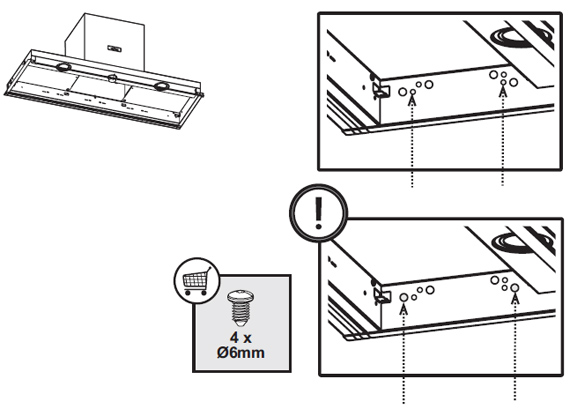 !

4 x
Ø6mm